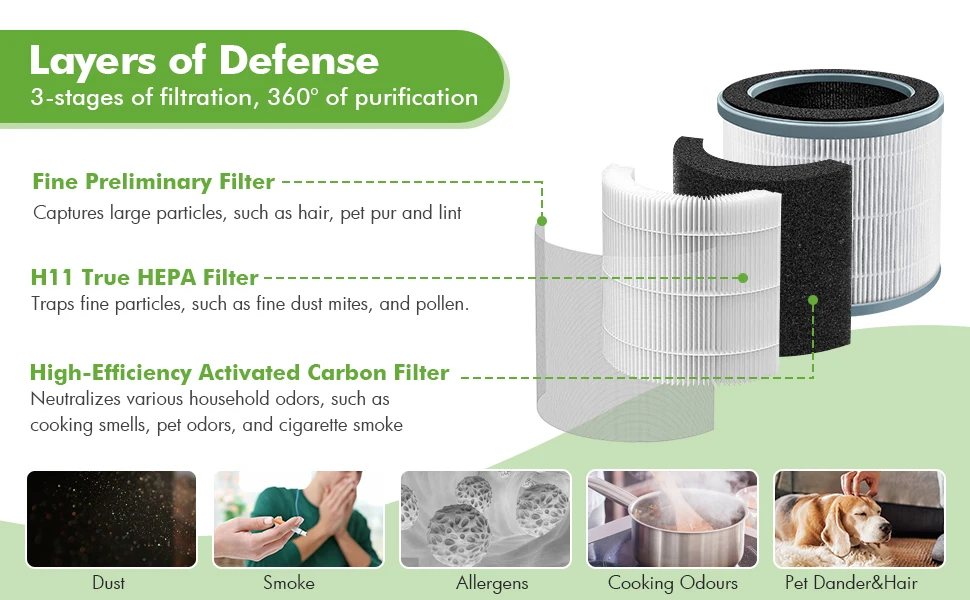 Layers of Defense
3-stages of filtration, 360° of purification

Fine Preliminary Filter
Captures large particles, such as hair, pet pur and lint

H11 True HEPA Filter
Traps fine particles, such as fine dust mites, and pollen.

High-Efficiency Activated Carbon Filter
Neutralizes various household odors, such as cooking smells, pet odors, and cigarette smoke

Dust

Smoke

Allergens

Cooking Odours

Pet Dander&Hair